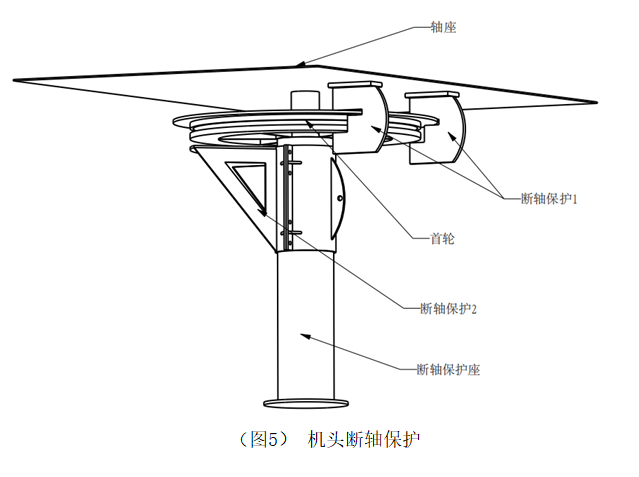 轴座

断轴保护1

首轮

断轴保护2

断轴保护座

（图5） 机头断轴保护