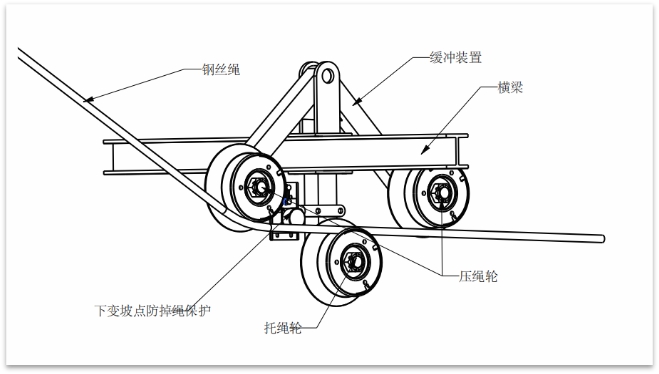 钢丝绳

缓冲装置

横梁

压绳轮

下变坡点防掉绳保护

托绳轮